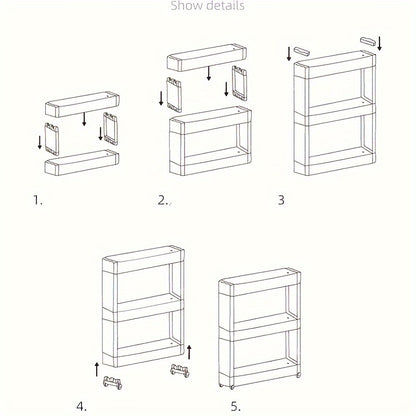 Show details

1.

2.

3

4.

5.