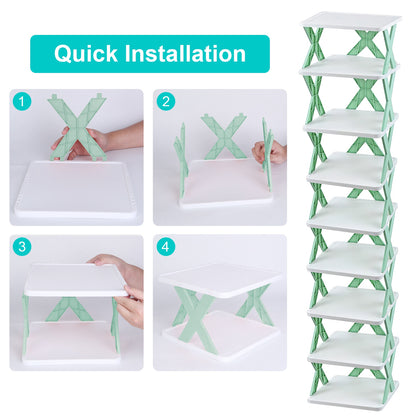 Quick Installation

1

2

3

4