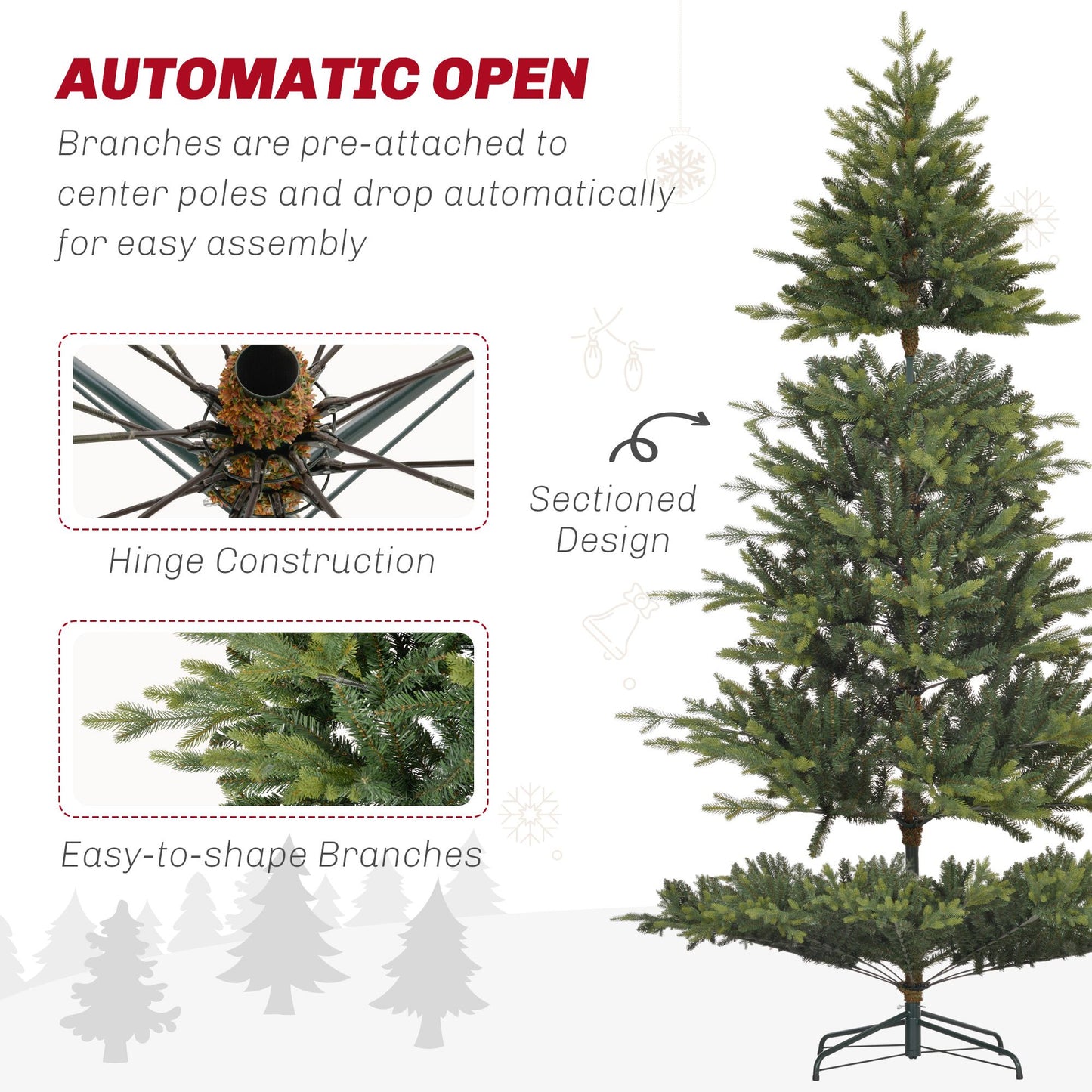 AUTOMATIC OPEN

Branches are pre-attached to center poles and drop automatically for easy assembly

Hinge Construction

Sectioned Design

Easy-to-shape Branches